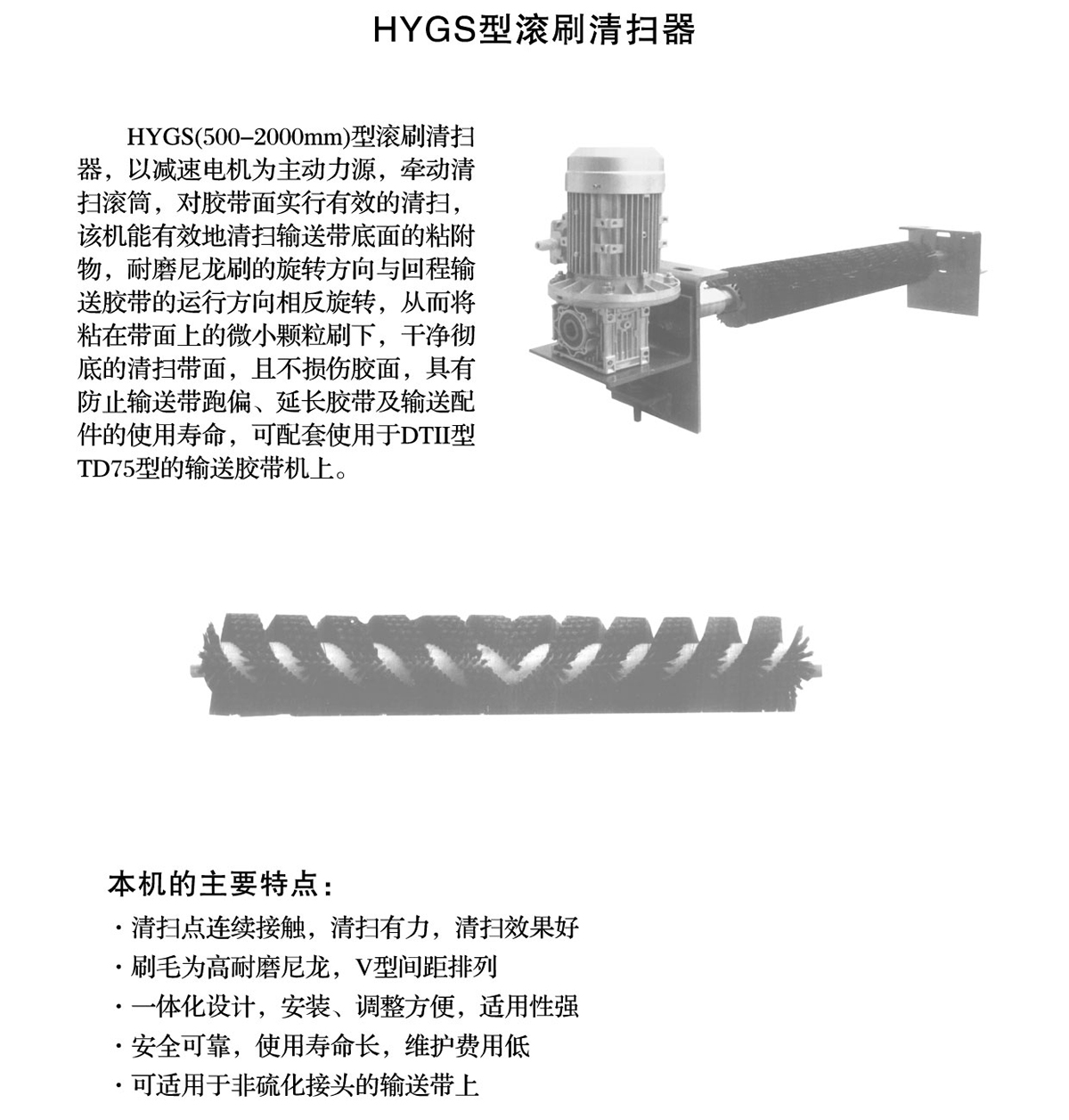 HYGS型滚刷清扫器

HYGS(500–2000mm)型滚刷清扫器，以减速电机为主动力源，牵动清扫滚筒，对胶带面实行有效的清扫，该机能有效地清扫输送带底面的粘附物，耐磨尼龙刷的旋转方向与回程输送胶带的运行方向相反旋转，从而将粘在带面上的微小颗粒刷下，干净彻底的清扫带面，且不损伤胶面，具有防止输送带跑偏、延长胶带及输送配件的使用寿命，可配套使用于DTII型TD75型的输送胶带机上。

本机的主要特点：
· 清扫点连续接触，清扫有力，清扫效果好
· 刷毛为高耐磨尼龙，V型间距排列
· 一体化设计，安装、调整方便，适用性强
· 安全可靠，使用寿命长，维护费用低
· 可适用于非硫化接头的输送带上